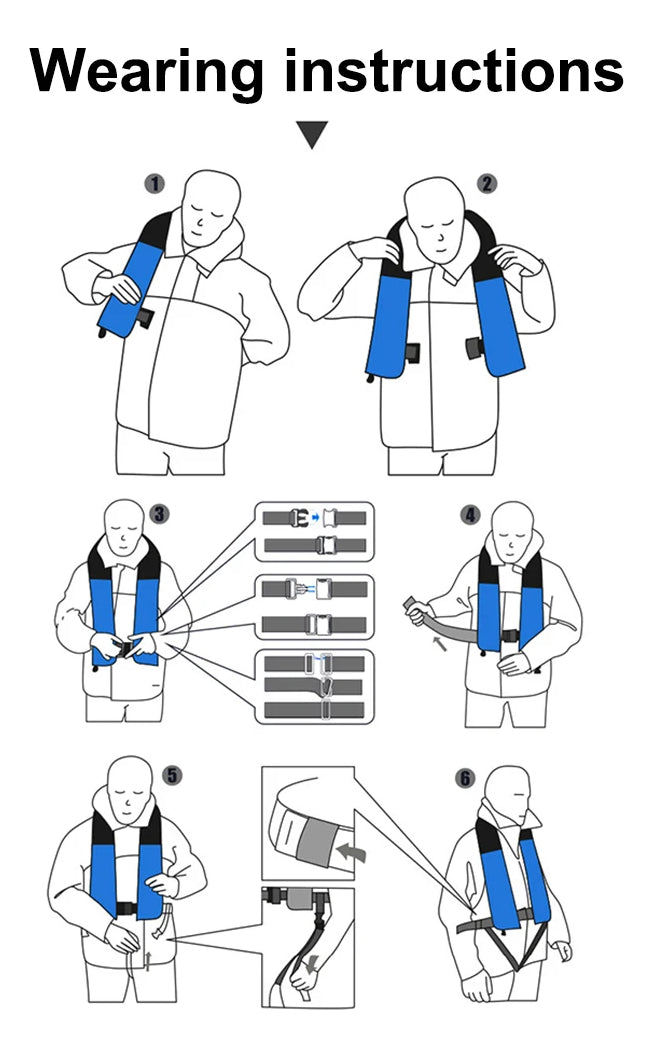 Wearing instructions

1

2

3

4

5

6